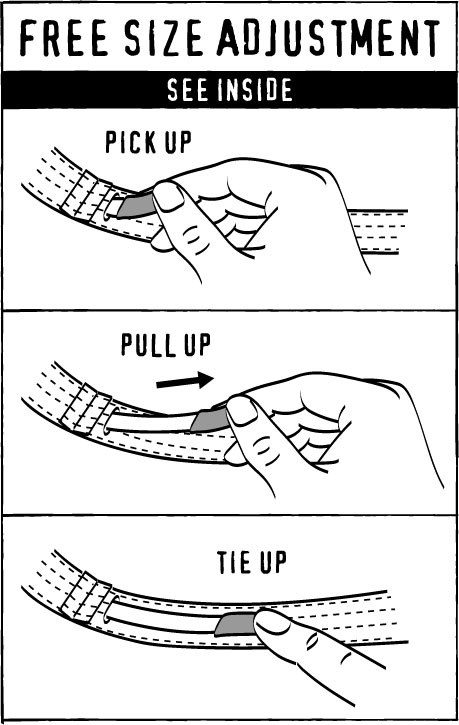 FREE SIZE ADJUSTMENT

SEE INSIDE

PICK UP

PULL UP

TIE UP